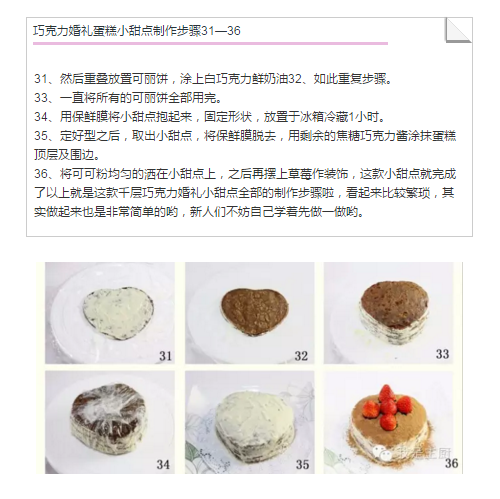 巧克力婚礼蛋糕小甜点制作步骤31—36

31、然后重叠放置可丽饼，涂上白巧克力鲜奶油32、如此重复步骤。
33、一直将所有的可丽饼全部用完。
34、用保鲜膜将小甜点抱起来，固定形状，放置于冰箱冷藏1小时。
35、定好型之后，取出小甜点，将保鲜膜脱去，用剩余的焦糖巧克力酱涂抹蛋糕顶层及围边。
36、将可可粉均匀的洒在小甜点上，之后再摆上草莓作装饰，这款小甜点就完成了以上就是这款千层巧克力婚礼小甜点全部的制作步骤啦，看起来比较繁琐，其实做起来也是非常简单的哟，新人们不妨自己学着先做一做哟。

31
32
33
34
35
我是主厨
36