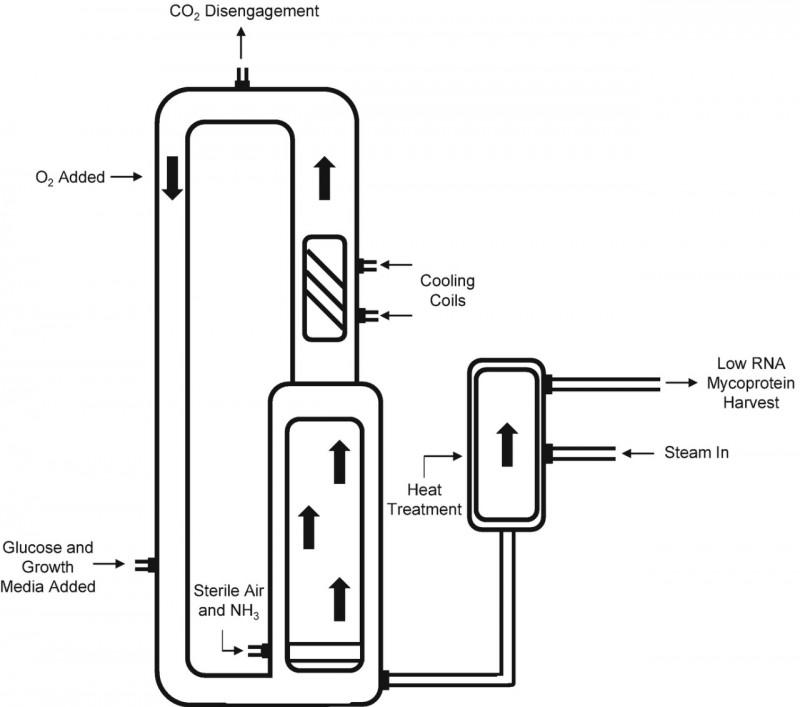 $CO_2$ Disengagement

$O_2$ Added

Cooling Coils

Low RNA Mycoprotein Harvest

Steam In

Heat Treatment

Glucose and Growth Media Added

Sterile Air and $NH_3$