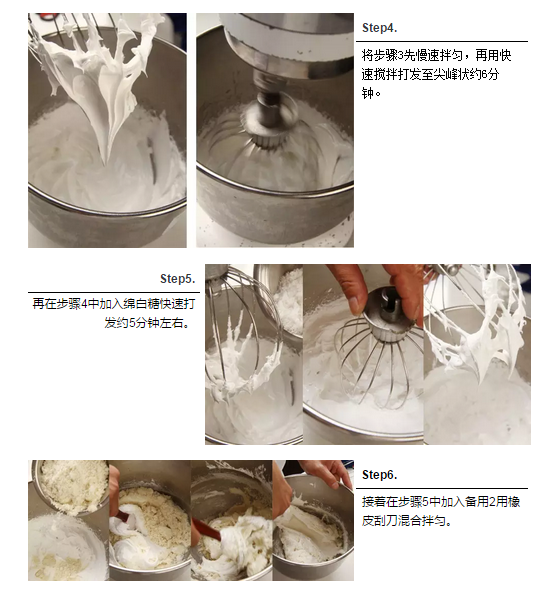 Step4.

将步骤3先慢速拌匀，再用快速搅拌打发至尖峰状约6分钟。

Step5.

再在步骤4中加入绵白糖快速打发约5分钟左右。

Step6.

接着在步骤5中加入备用2用橡皮刮刀混合拌匀。