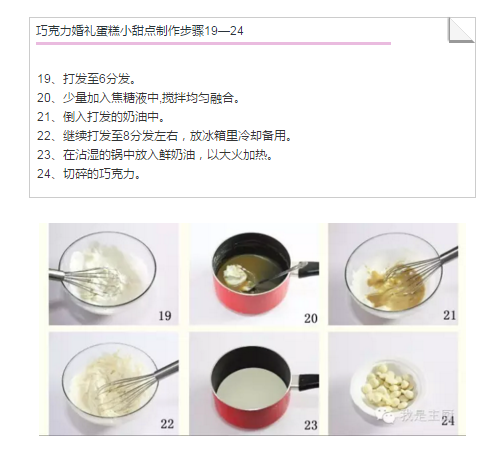 巧克力婚礼蛋糕小甜点制作步骤19—24

19、打发至6分发。
20、少量加入焦糖液中,搅拌均匀融合。
21、倒入打发的奶油中。
22、继续打发至8分发左右，放冰箱里冷却备用。
23、在沾湿的锅中放入鲜奶油，以大火加热。
24、切碎的巧克力。

19

20

21

22

23

我是主厨

24